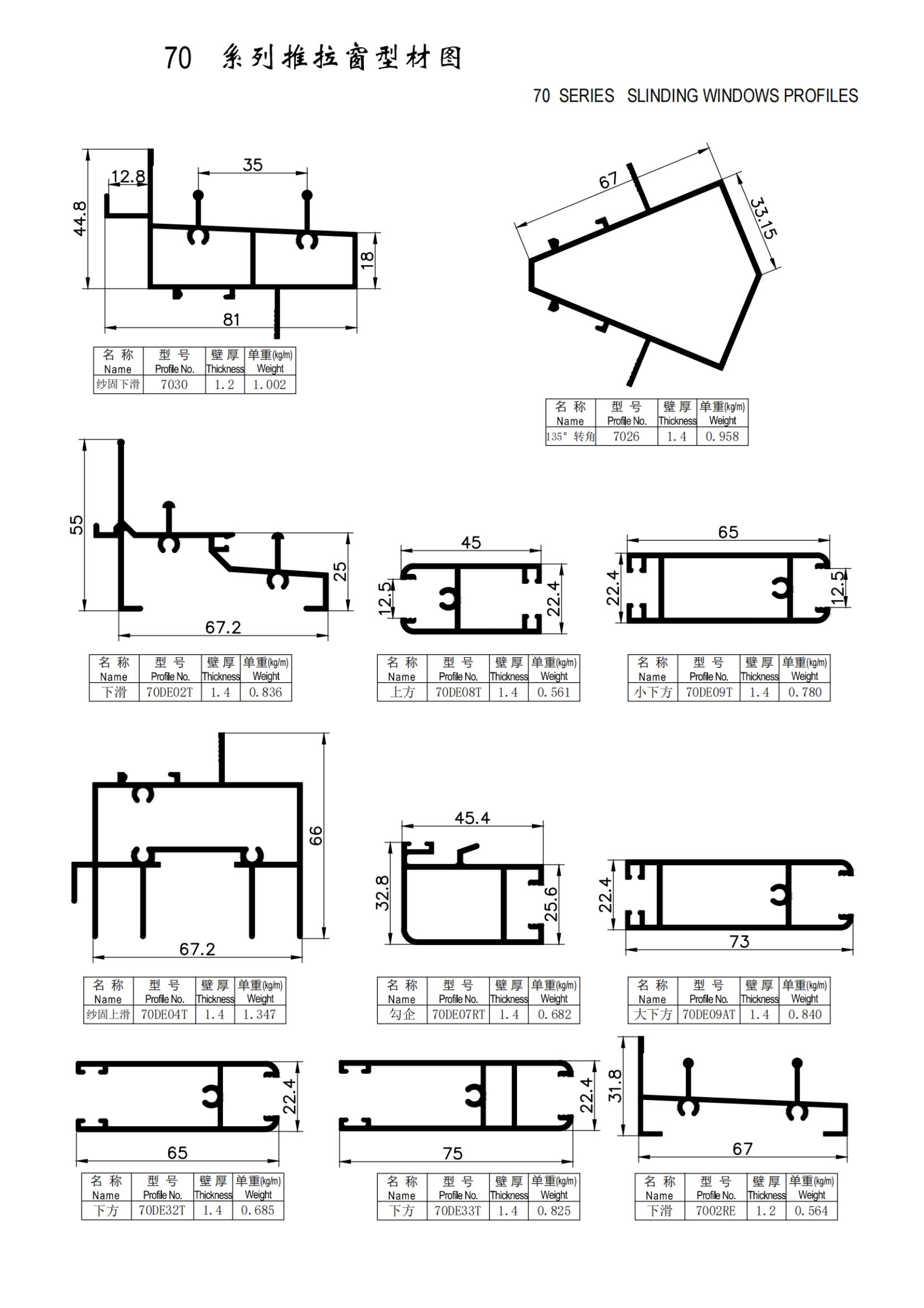 70 系列推拉窗型材图

70 SERIES SLINDING WINDOWS PROFILES

44.8 12.8 35 18 81

| 名 称 Name | 型 号 Profile No. | 壁 厚 Thickness | 单重(kg/m) Weight |
|---|---|---|---|
| 纱固下滑 | 7030 | 1.2 | 1.002 |

67 33.15

| 名 称 Name | 型 号 Profile No. | 壁 厚 Thickness | 单重(kg/m) Weight |
|---|---|---|---|
| 135° 转角 | 7026 | 1.4 | 0.958 |

55 25 67.2

| 名 称 Name | 型 号 Profile No. | 壁 厚 Thickness | 单重(kg/m) Weight |
|---|---|---|---|
| 下滑 | 70DE02T | 1.4 | 0.836 |

45 12.5 22.4

| 名 称 Name | 型 号 Profile No. | 壁 厚 Thickness | 单重(kg/m) Weight |
|---|---|---|---|
| 上方 | 70DE08T | 1.4 | 0.561 |

65 22.4 12.5

| 名 称 Name | 型 号 Profile No. | 壁 厚 Thickness | 单重(kg/m) Weight |
|---|---|---|---|
| 小下方 | 70DE09T | 1.4 | 0.780 |

66 67.2

| 名 称 Name | 型 号 Profile No. | 壁 厚 Thickness | 单重(kg/m) Weight |
|---|---|---|---|
| 纱固上滑 | 70DE04T | 1.4 | 1.347 |

45.4 32.8 25.6

| 名 称 Name | 型 号 Profile No. | 壁 厚 Thickness | 单重(kg/m) Weight |
|---|---|---|---|
| 勾企 | 70DE07RT | 1.4 | 0.682 |

22.4 73

| 名 称 Name | 型 号 Profile No. | 壁 厚 Thickness | 单重(kg/m) Weight |
|---|---|---|---|
| 大下方 | 70DE09AT | 1.4 | 0.840 |

22.4 65

| 名 称 Name | 型 号 Profile No. | 壁 厚 Thickness | 单重(kg/m) Weight |
|---|---|---|---|
| 下方 | 70DE32T | 1.4 | 0.685 |

22.4 75

| 名 称 Name | 型 号 Profile No. | 壁 厚 Thickness | 单重(kg/m) Weight |
|---|---|---|---|
| 下方 | 70DE33T | 1.4 | 0.825 |

31.8 67

| 名 称 Name | 型 号 Profile No. | 壁 厚 Thickness | 单重(kg/m) Weight |
|---|---|---|---|
| 下滑 | 7002RE | 1.2 | 0.564 |